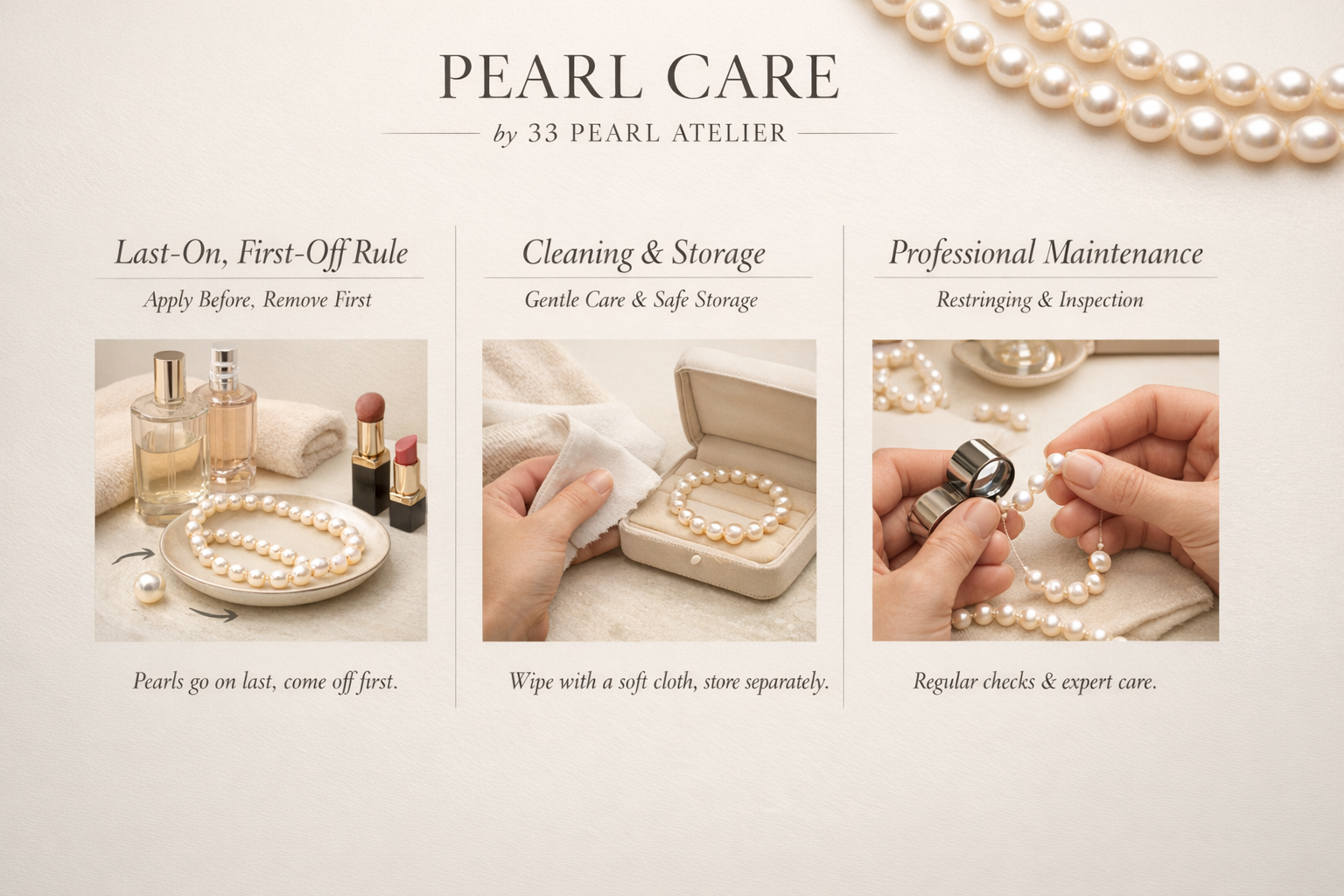 PEARL CARE

by 33 PEARL ATELIER

Last-On, First-Off Rule

Apply Before, Remove First

Pearls go on last, come off first.

Cleaning & Storage

Gentle Care & Safe Storage

Wipe with a soft cloth, store separately.

Professional Maintenance

Restringing & Inspection

Regular checks & expert care.